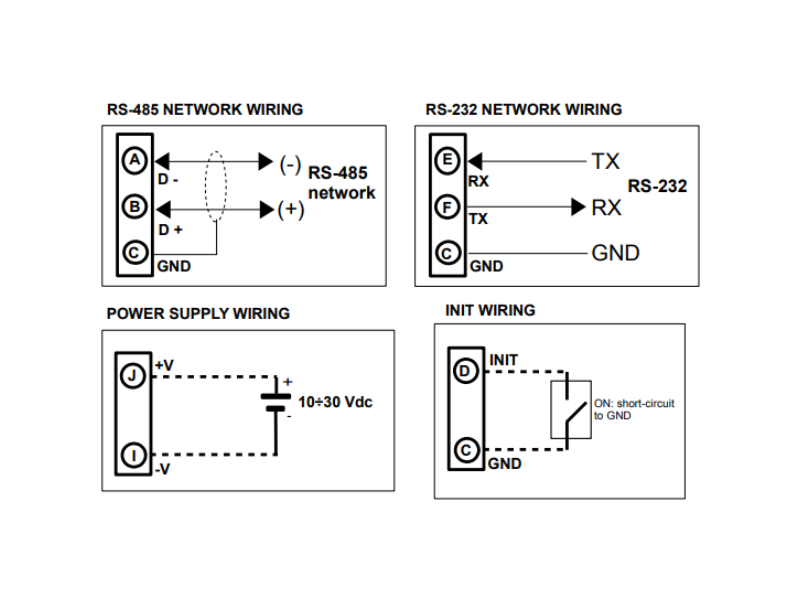 RS-485 NETWORK WIRING

A
D -
(-)
RS-485 network
B
D +
(+)
C
GND

RS-232 NETWORK WIRING

E
RX
TX
RS-232
F
TX
RX
C
GND
GND

POWER SUPPLY WIRING

J
+V
+
10÷30 Vdc
-
I
-V

INIT WIRING

D
INIT
ON: short-circuit to GND
C
GND