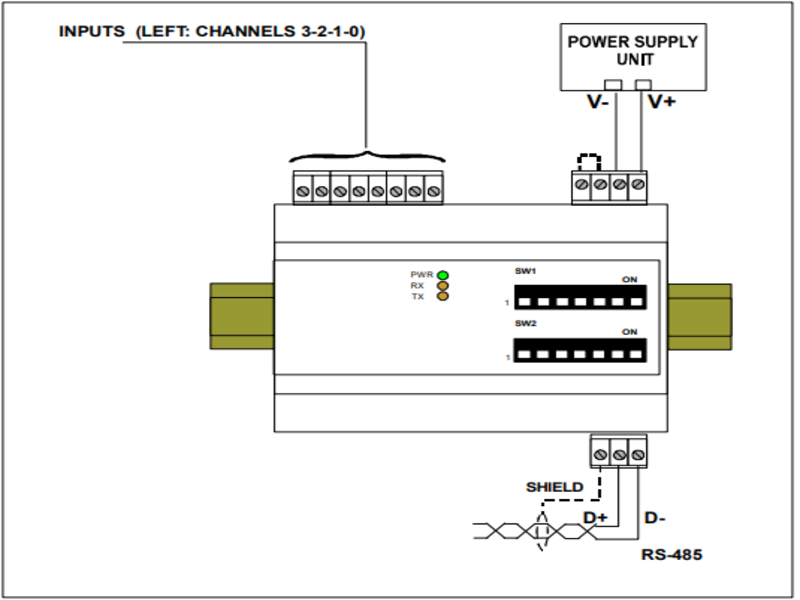 INPUTS (LEFT: CHANNELS 3-2-1-0)

POWER SUPPLY UNIT

V-

V+

PWR
RX
TX

SW1

ON

1

SW2

ON

1

SHIELD

D+

D-

RS-485