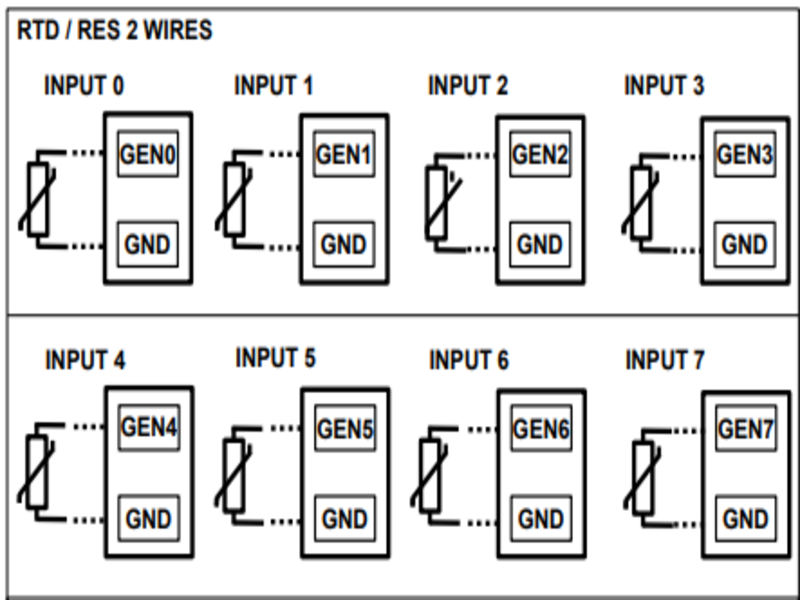 RTD / RES 2 WIRES

INPUT 0
GEN0
GND

INPUT 1
GEN1
GND

INPUT 2
GEN2
GND

INPUT 3
GEN3
GND

INPUT 4
GEN4
GND

INPUT 5
GEN5
GND

INPUT 6
GEN6
GND

INPUT 7
GEN7
GND