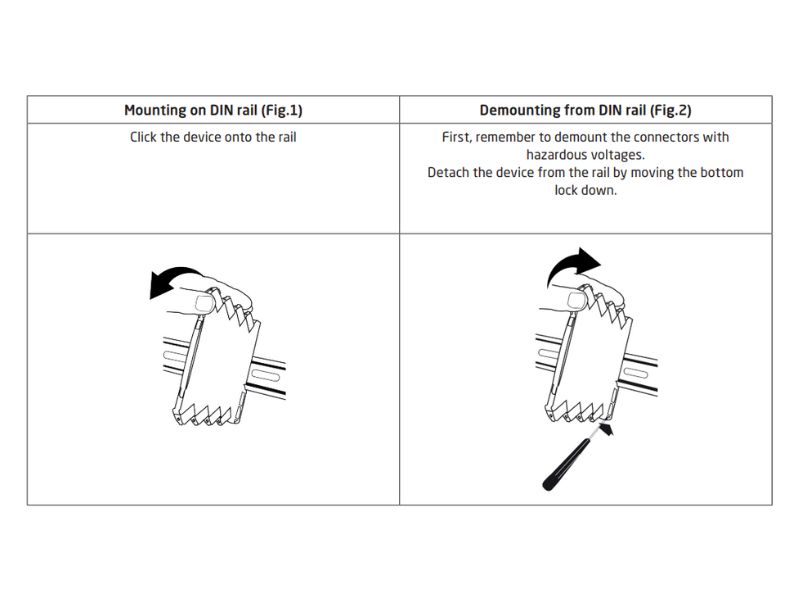 | Mounting on DIN rail (Fig.1) | Demounting from DIN rail (Fig.2) |
|---|---|
| Click the device onto the rail | First, remember to demount the connectors with hazardous voltages. Detach the device from the rail by moving the bottom lock down. |
| | |