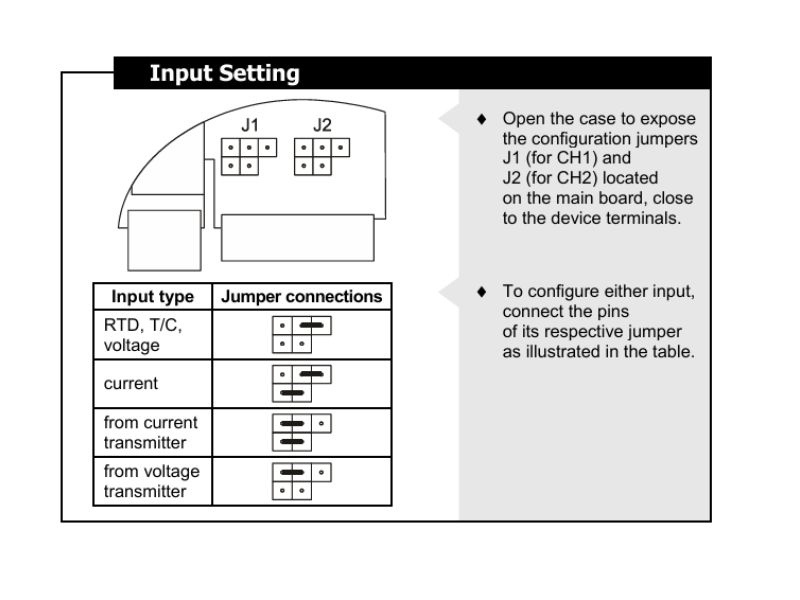 Input Setting

J1 J2

| Input type | Jumper connections |
|---|---|
| RTD, T/C, voltage | |
| current | |
| from current transmitter | |
| from voltage transmitter | |

♦ Open the case to expose the configuration jumpers J1 (for CH1) and J2 (for CH2) located on the main board, close to the device terminals.

♦ To configure either input, connect the pins of its respective jumper as illustrated in the table.